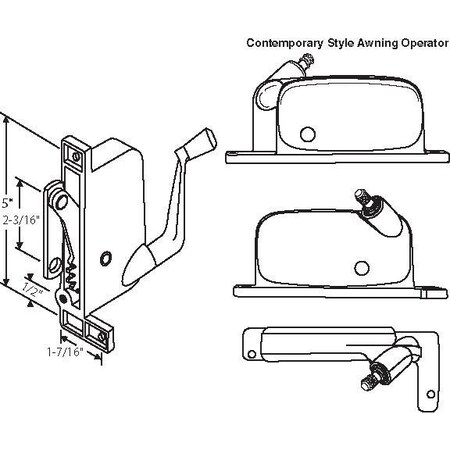 Contemporary Style Awning Operator

5"

2-3/16"

1/2"

1-7/16"